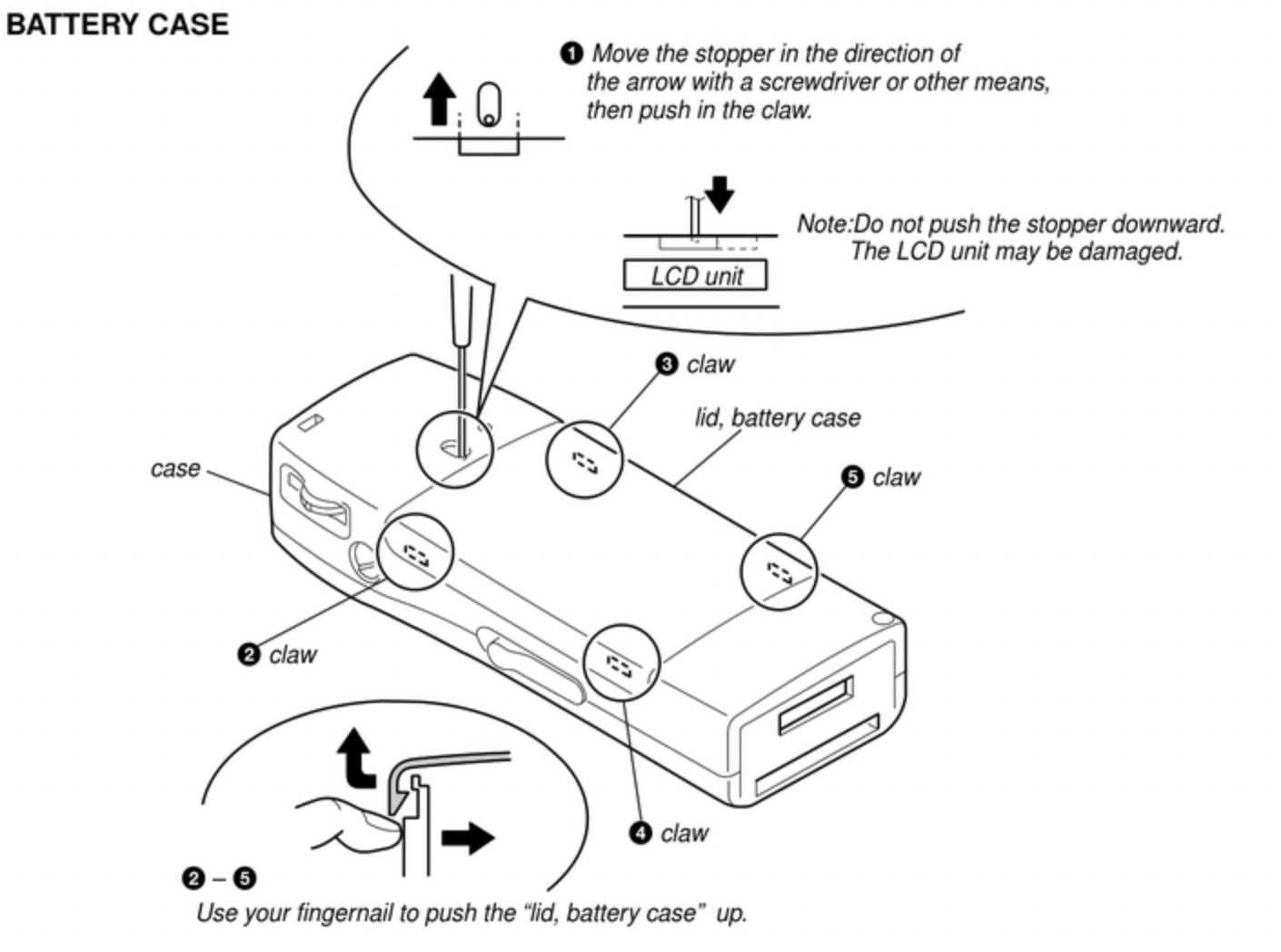 BATTERY CASE

❶ Move the stopper in the direction of the arrow with a screwdriver or other means, then push in the claw.

Note:Do not push the stopper downward. The LCD unit may be damaged.

LCD unit

❸ claw

lid, battery case

case

❺ claw

❷ claw

❹ claw

❷ – ❺
Use your fingernail to push the “lid, battery case” up.